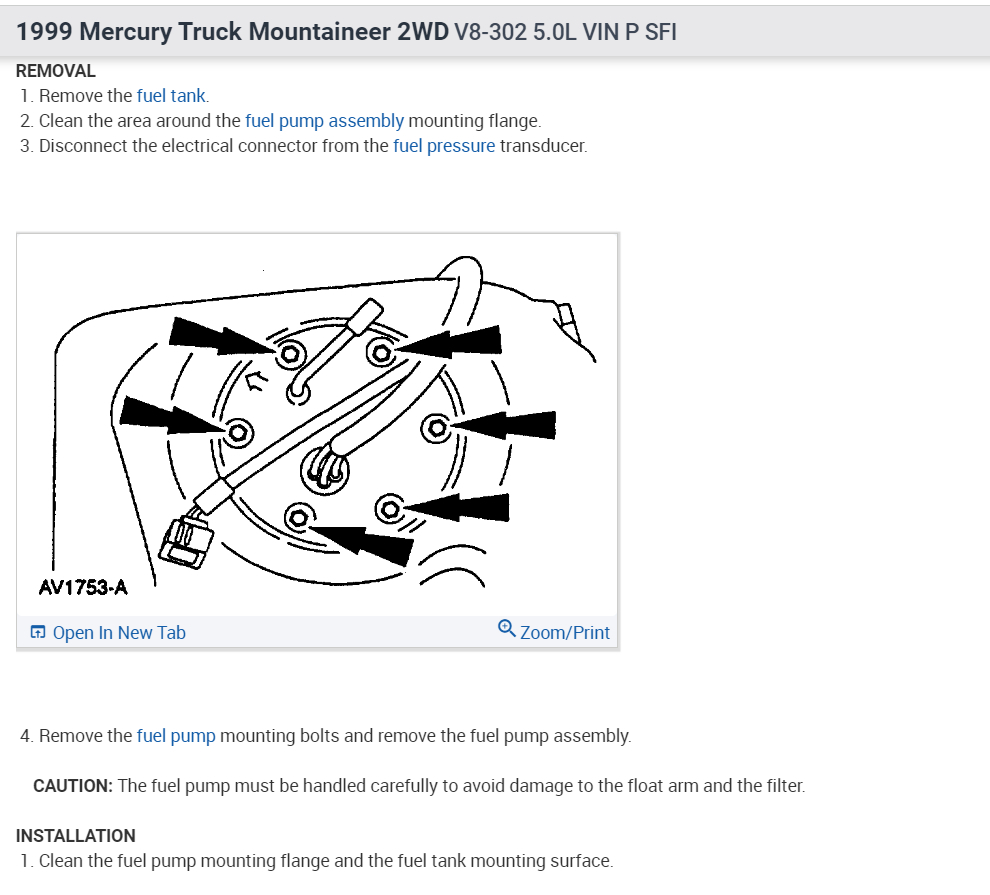 1999 Mercury Truck Mountaineer 2WD V8-302 5.0L VIN P SFI

REMOVAL
1. Remove the fuel tank.
2. Clean the area around the fuel pump assembly mounting flange.
3. Disconnect the electrical connector from the fuel pressure transducer.

AV1753-A

Open In New Tab
Zoom/Print

4. Remove the fuel pump mounting bolts and remove the fuel pump assembly.

CAUTION: The fuel pump must be handled carefully to avoid damage to the float arm and the filter.

INSTALLATION
1. Clean the fuel pump mounting flange and the fuel tank mounting surface.