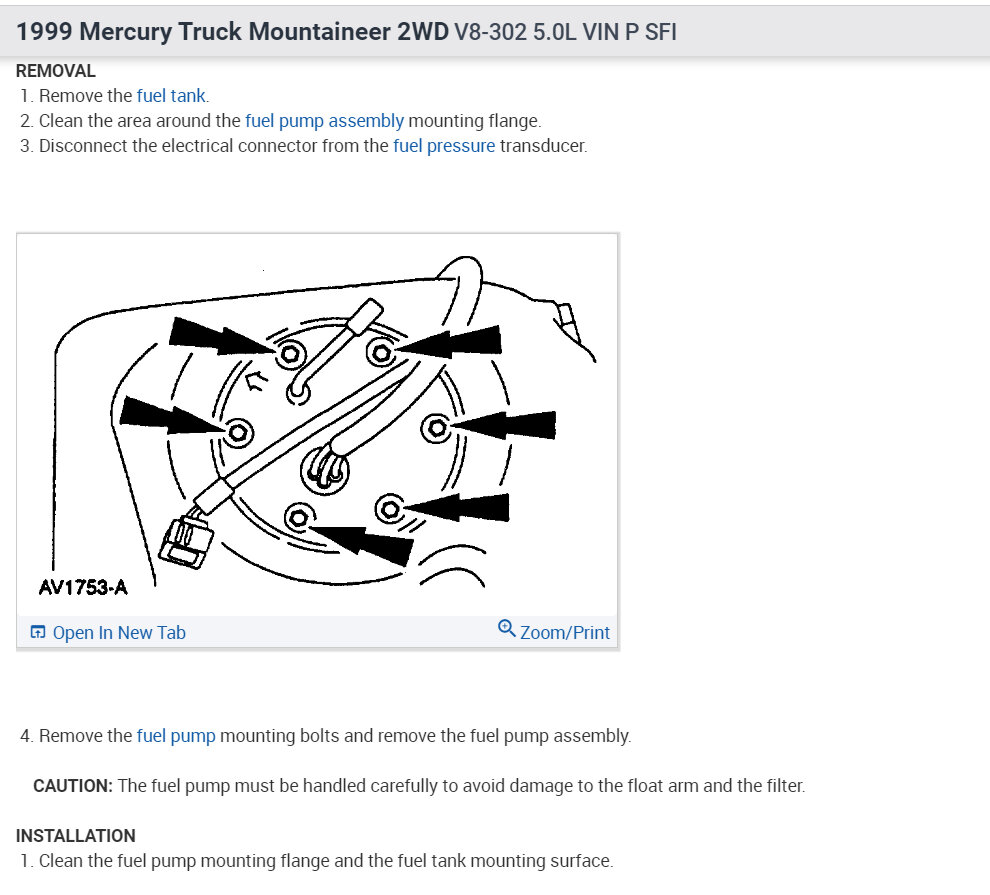 1999 Mercury Truck Mountaineer 2WD V8-302 5.0L VIN P SFI

REMOVAL
1. Remove the fuel tank.
2. Clean the area around the fuel pump assembly mounting flange.
3. Disconnect the electrical connector from the fuel pressure transducer.

AV1753-A

Open In New Tab

Zoom/Print

4. Remove the fuel pump mounting bolts and remove the fuel pump assembly.

CAUTION: The fuel pump must be handled carefully to avoid damage to the float arm and the filter.

INSTALLATION
1. Clean the fuel pump mounting flange and the fuel tank mounting surface.