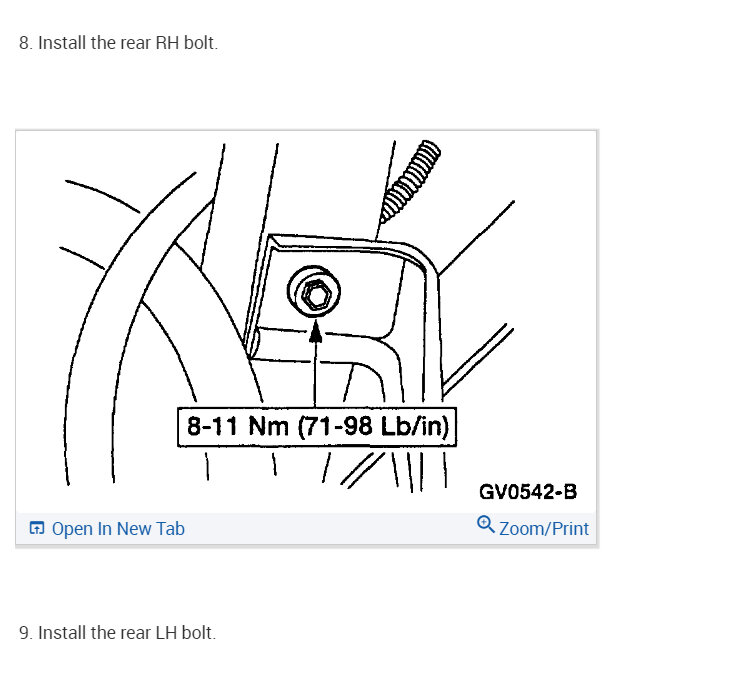 8. Install the rear RH bolt.

8-11 Nm (71-98 Lb/in)

GV0542-B

Open In New Tab

Zoom/Print

9. Install the rear LH bolt.