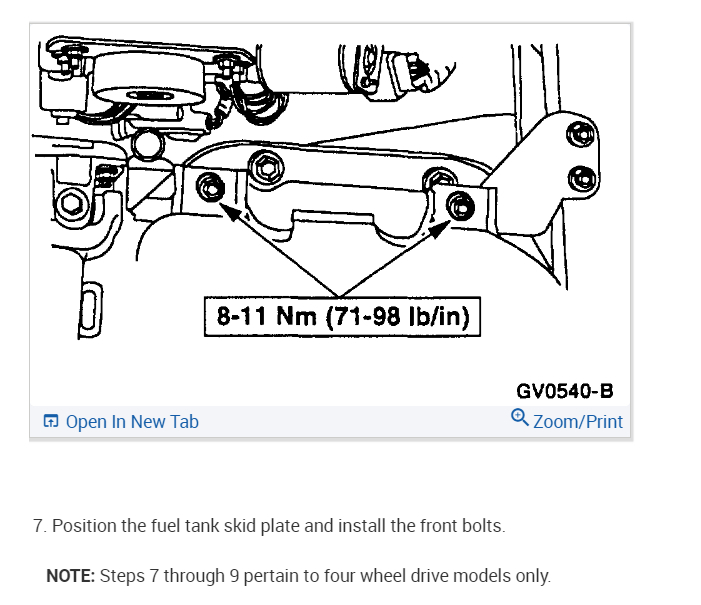 8-11 Nm (71-98 lb/in)

GV0540-B

Open In New Tab

Zoom/Print

7. Position the fuel tank skid plate and install the front bolts.

NOTE: Steps 7 through 9 pertain to four wheel drive models only.