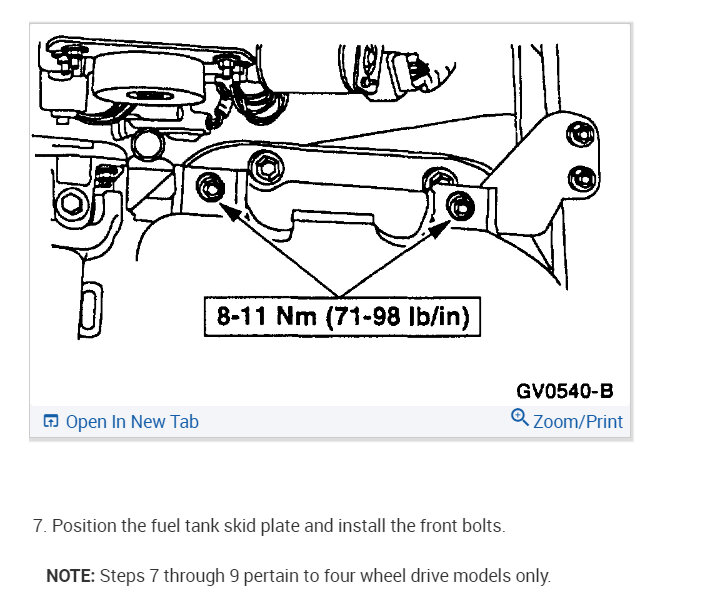 8-11 Nm (71-98 lb/in)

GV0540-B

Open In New Tab

Zoom/Print

7. Position the fuel tank skid plate and install the front bolts.

NOTE: Steps 7 through 9 pertain to four wheel drive models only.