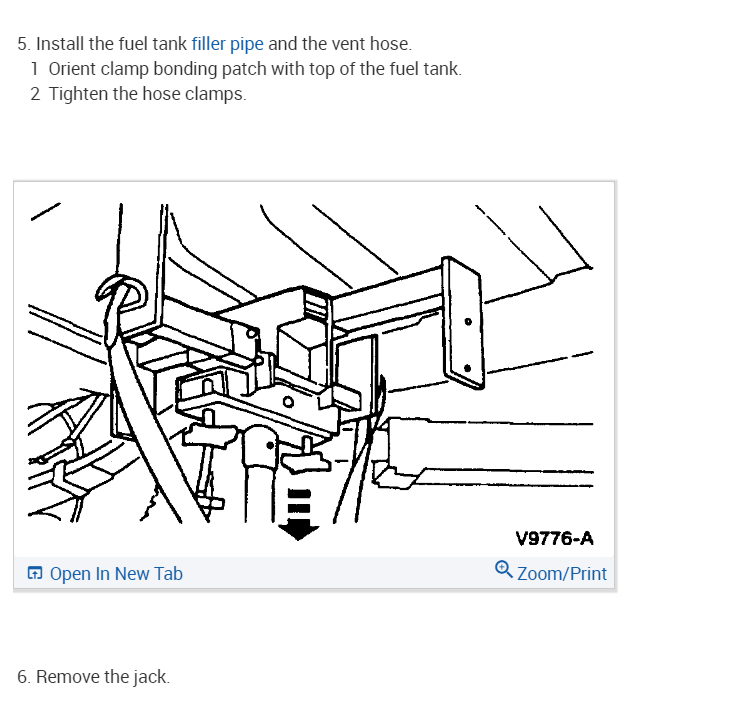 5. Install the fuel tank filler pipe and the vent hose.
1 Orient clamp bonding patch with top of the fuel tank.
2 Tighten the hose clamps.

V9776-A

Open In New Tab

Zoom/Print

6. Remove the jack.