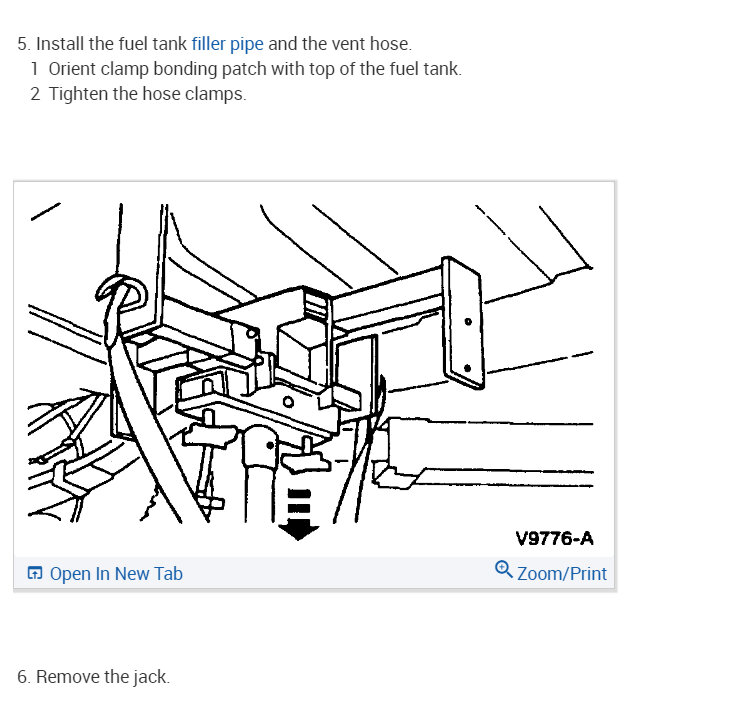 5. Install the fuel tank filler pipe and the vent hose.
1 Orient clamp bonding patch with top of the fuel tank.
2 Tighten the hose clamps.

V9776-A

Open In New Tab

Zoom/Print

6. Remove the jack.