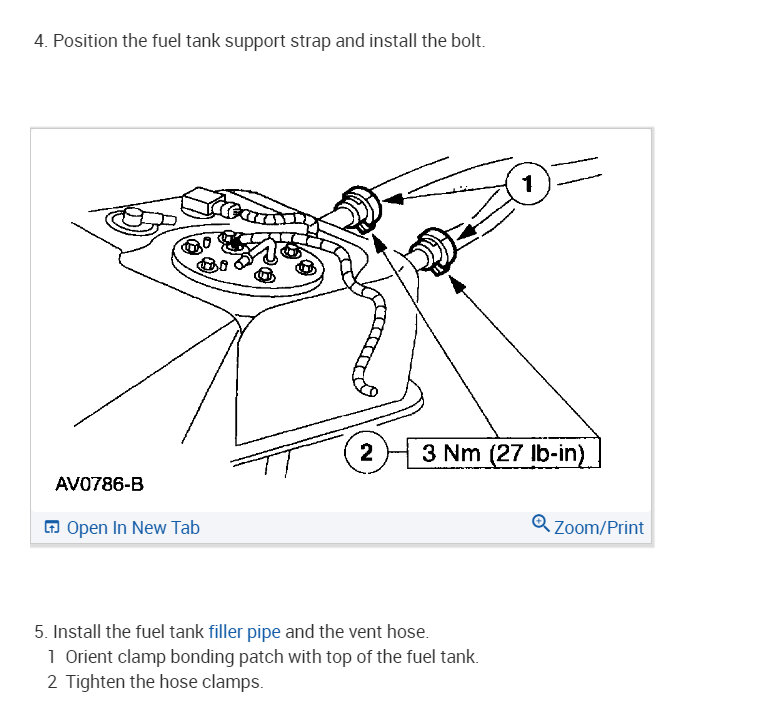 4. Position the fuel tank support strap and install the bolt.

1

2

3 Nm (27 lb-in)

AV0786-B

Open In New Tab

Zoom/Print

5. Install the fuel tank filler pipe and the vent hose.
1 Orient clamp bonding patch with top of the fuel tank.
2 Tighten the hose clamps.