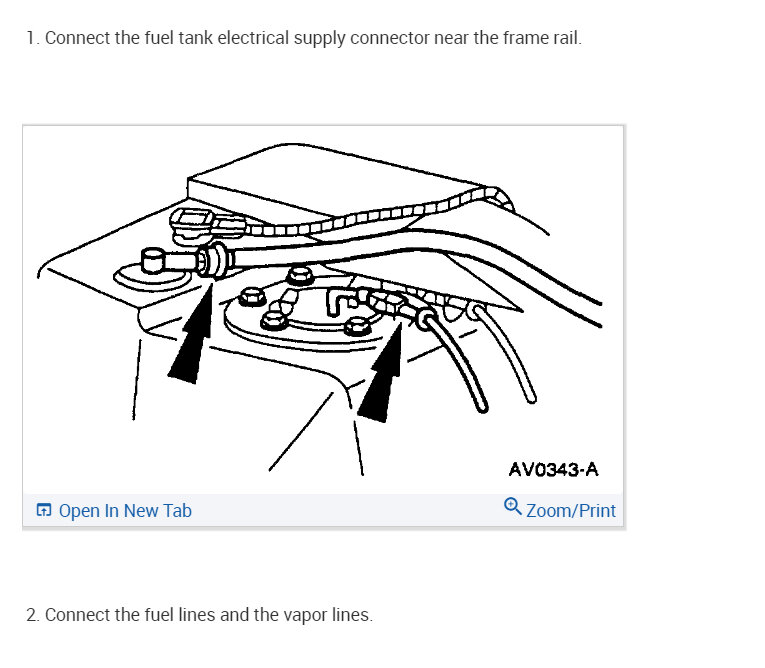 1. Connect the fuel tank electrical supply connector near the frame rail.

AV0343-A

Open In New Tab

Zoom/Print

2. Connect the fuel lines and the vapor lines.