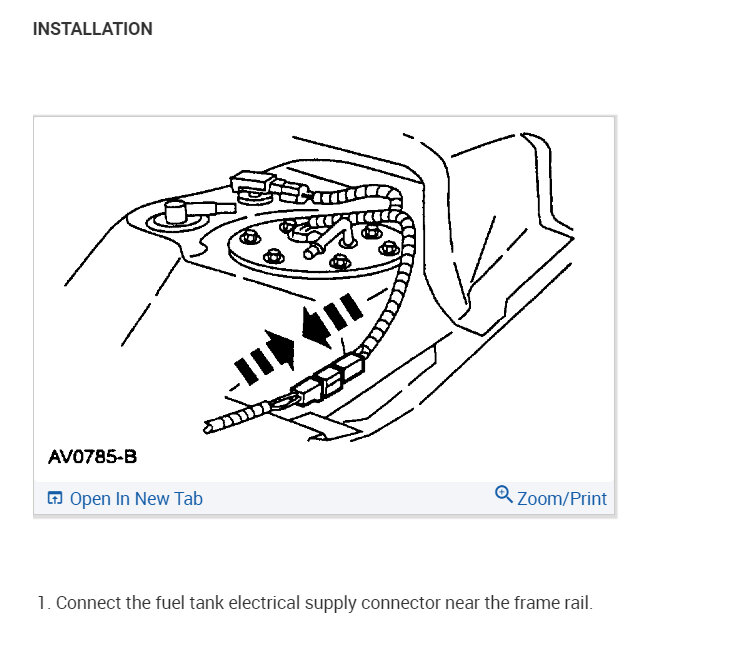 INSTALLATION

AV0785-B

Open In New Tab

Zoom/Print

1. Connect the fuel tank electrical supply connector near the frame rail.