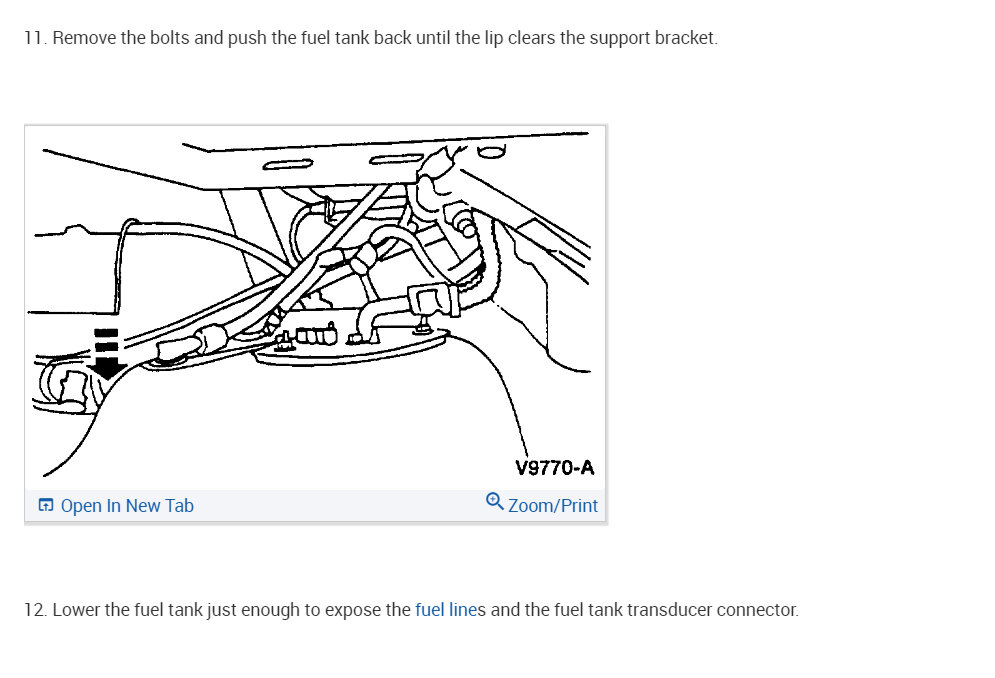 11. Remove the bolts and push the fuel tank back until the lip clears the support bracket.

V9770-A

Open In New Tab

Zoom/Print

12. Lower the fuel tank just enough to expose the fuel lines and the fuel tank transducer connector.