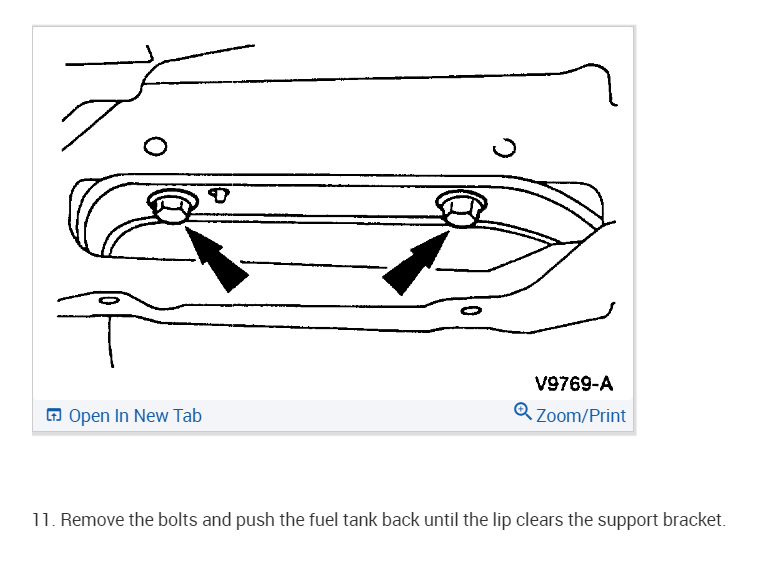 V9769-A

Open In New Tab

Zoom/Print

11. Remove the bolts and push the fuel tank back until the lip clears the support bracket.