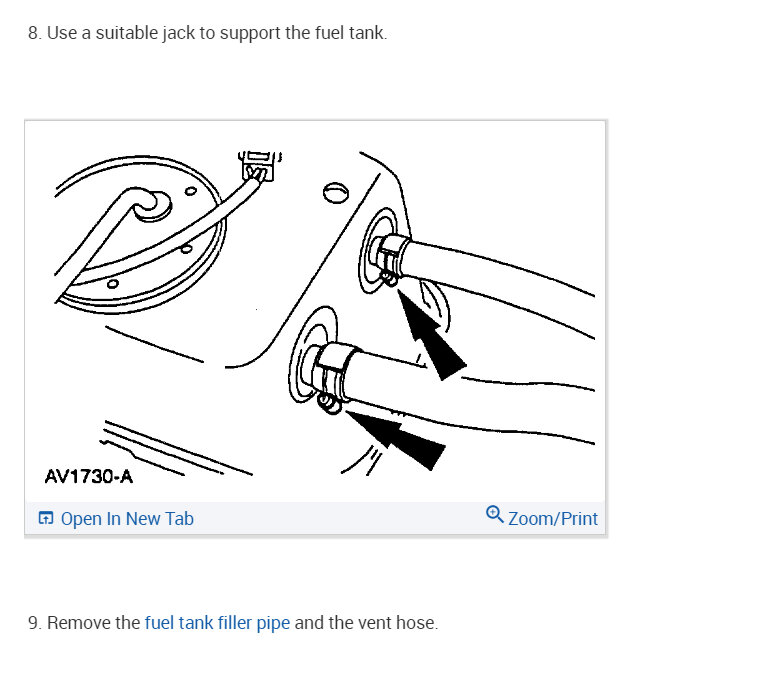 8. Use a suitable jack to support the fuel tank.

AV1730-A

Open In New Tab

Zoom/Print

9. Remove the fuel tank filler pipe and the vent hose.