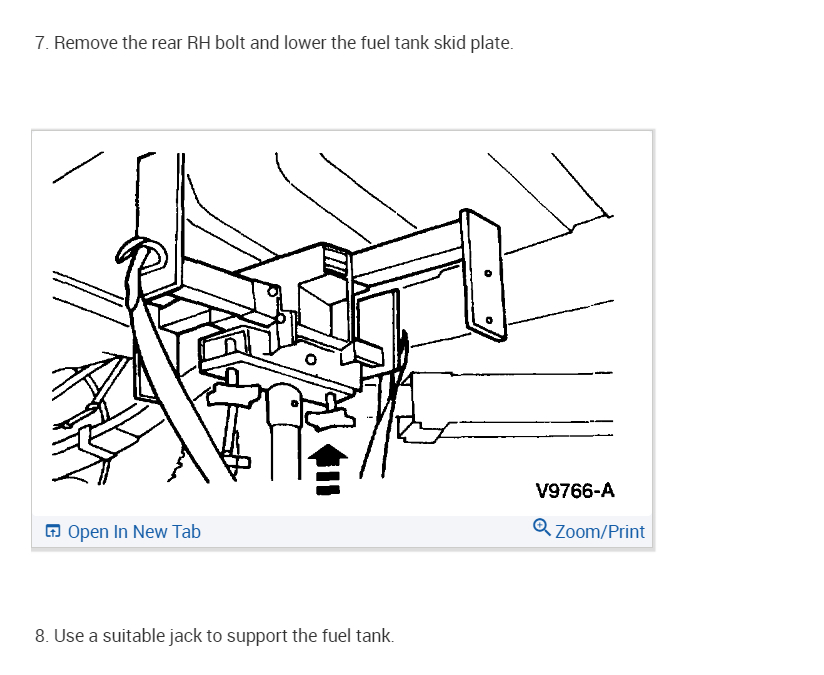 7. Remove the rear RH bolt and lower the fuel tank skid plate.

V9766-A

Open In New Tab

Zoom/Print

8. Use a suitable jack to support the fuel tank.