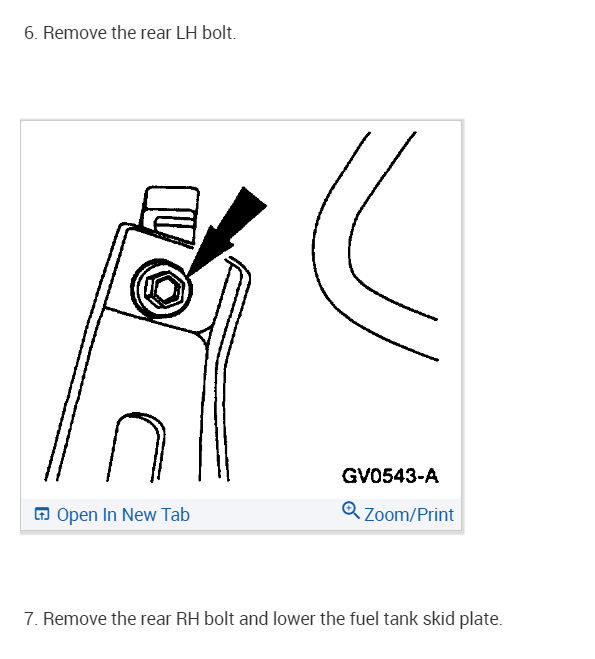 6. Remove the rear LH bolt.

GV0543-A

Open In New Tab

Zoom/Print

7. Remove the rear RH bolt and lower the fuel tank skid plate.