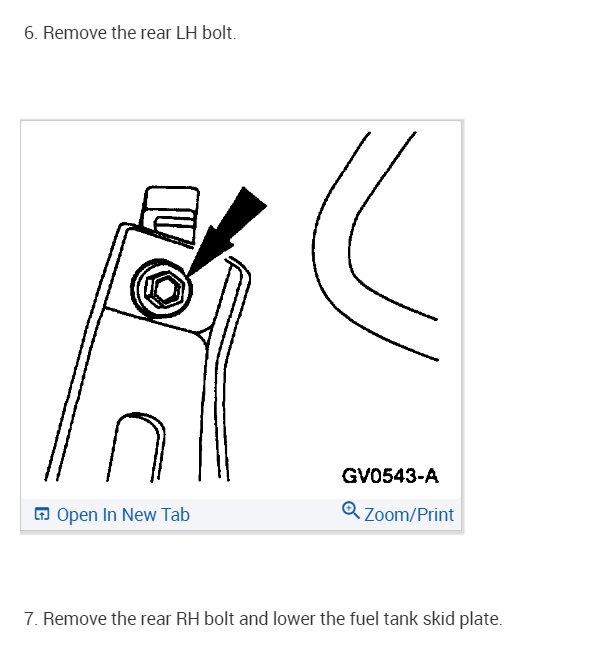 6. Remove the rear LH bolt.

GV0543-A

Open In New Tab

Zoom/Print

7. Remove the rear RH bolt and lower the fuel tank skid plate.