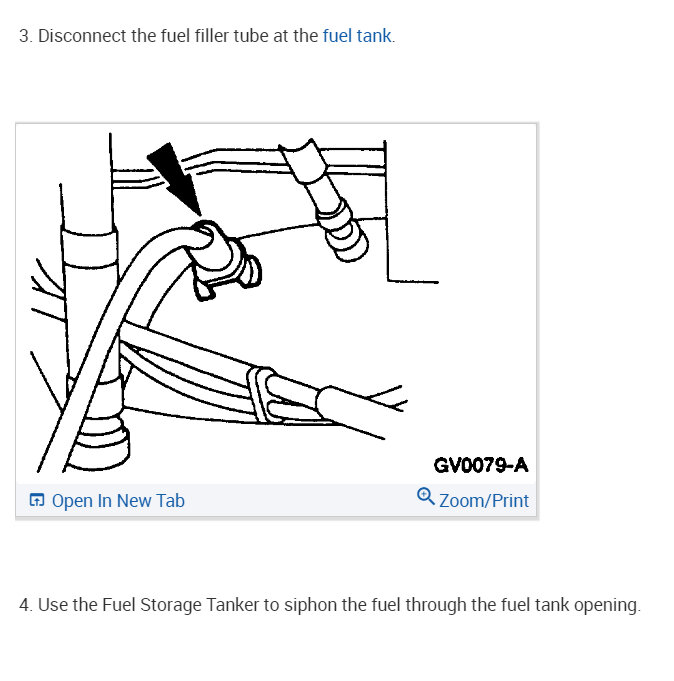 3. Disconnect the fuel filler tube at the fuel tank.

GV0079-A

Open In New Tab

Zoom/Print

4. Use the Fuel Storage Tanker to siphon the fuel through the fuel tank opening.