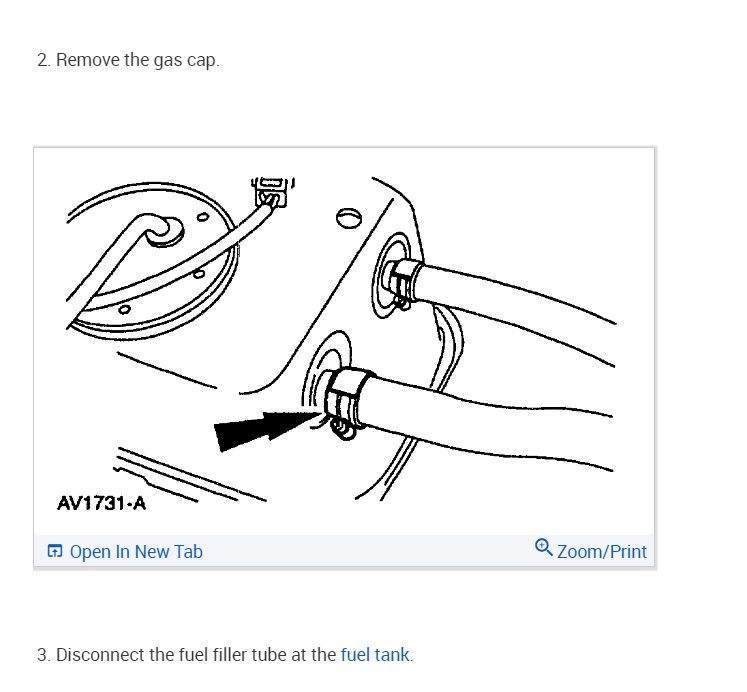 2. Remove the gas cap.

AV1731-A

Open In New Tab

Zoom/Print

3. Disconnect the fuel filler tube at the fuel tank.