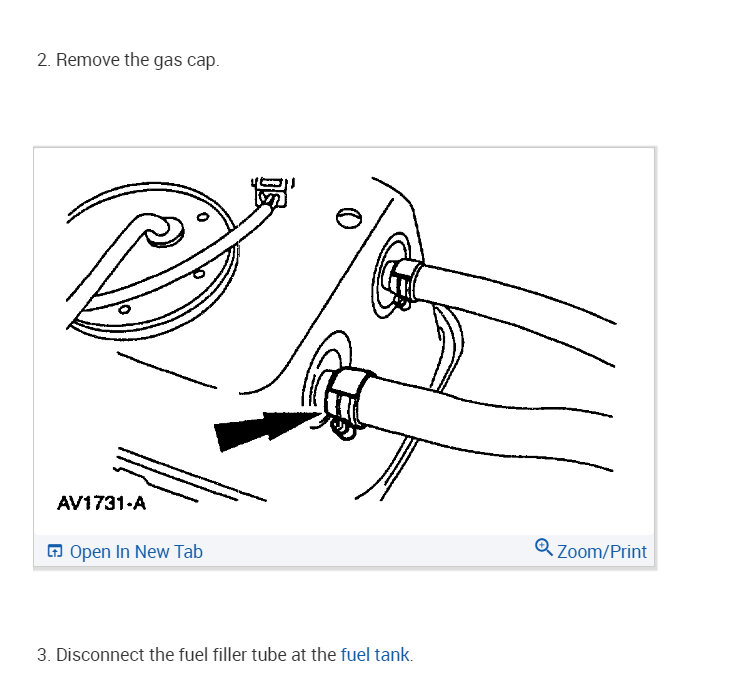 2. Remove the gas cap.

AV1731-A

Open In New Tab

Zoom/Print

3. Disconnect the fuel filler tube at the fuel tank.