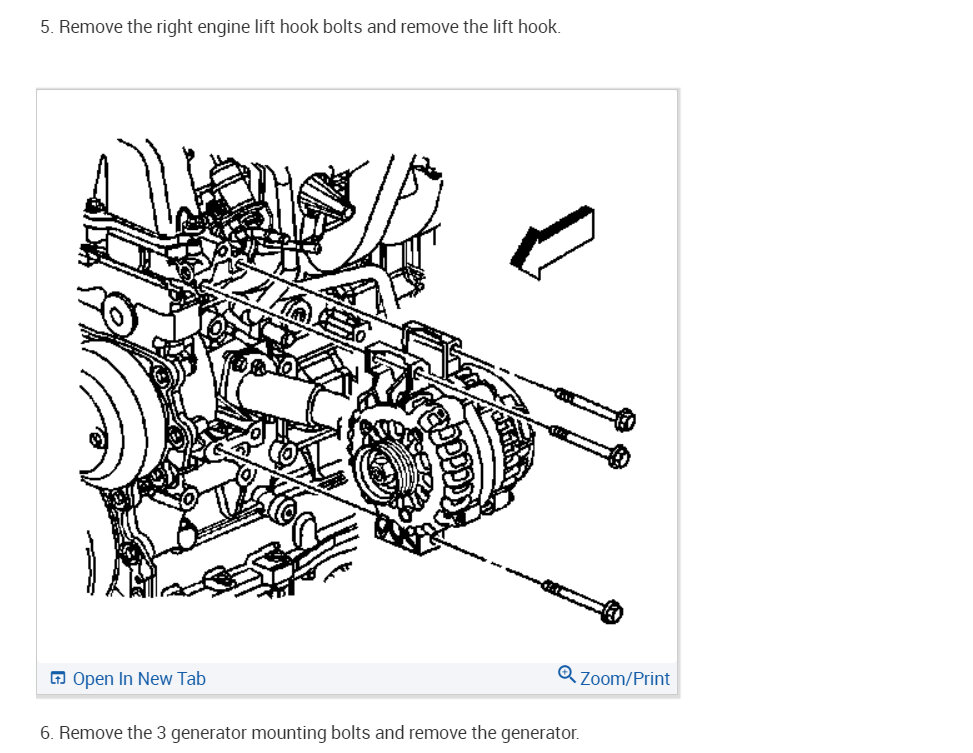 5. Remove the right engine lift hook bolts and remove the lift hook.

Open In New Tab

Zoom/Print

6. Remove the 3 generator mounting bolts and remove the generator.