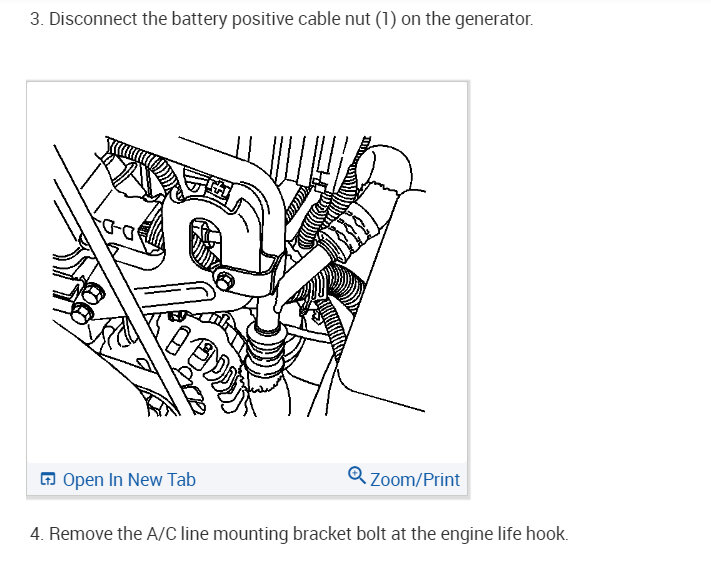 3. Disconnect the battery positive cable nut (1) on the generator.

Open In New Tab

Zoom/Print

4. Remove the A/C line mounting bracket bolt at the engine life hook.