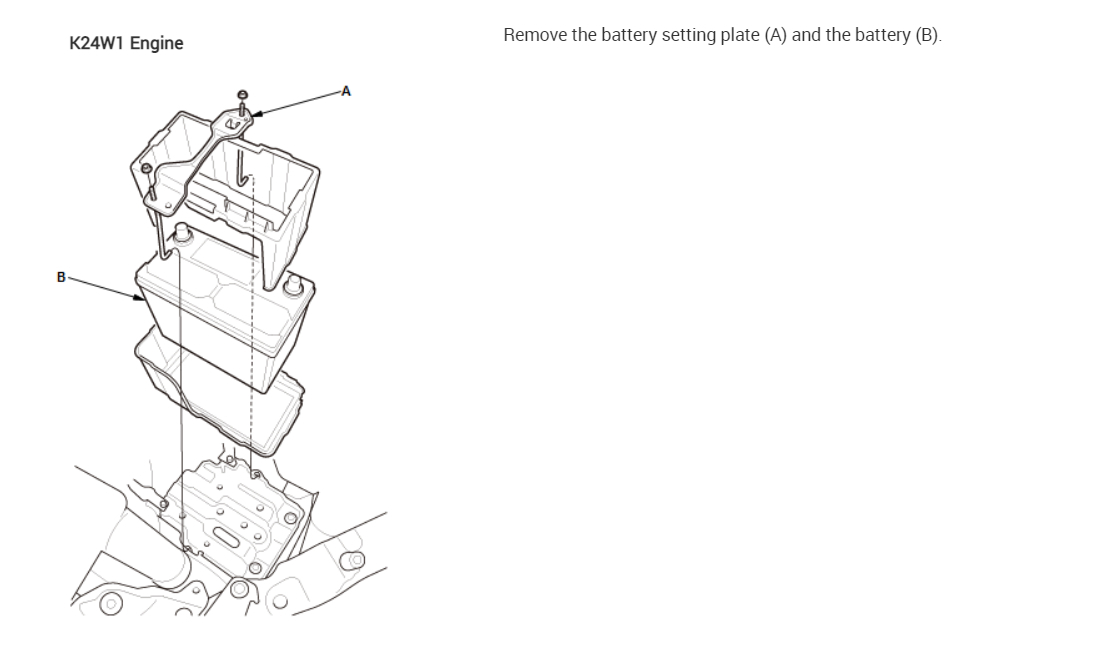 K24W1 Engine

A

B

Remove the battery setting plate (A) and the battery (B).