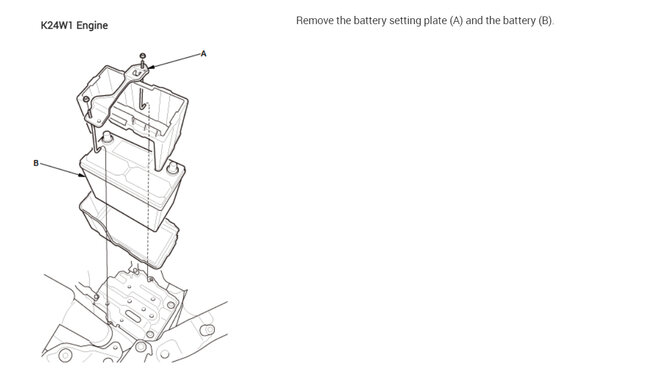 K24W1 Engine

A

B

Remove the battery setting plate (A) and the battery (B).