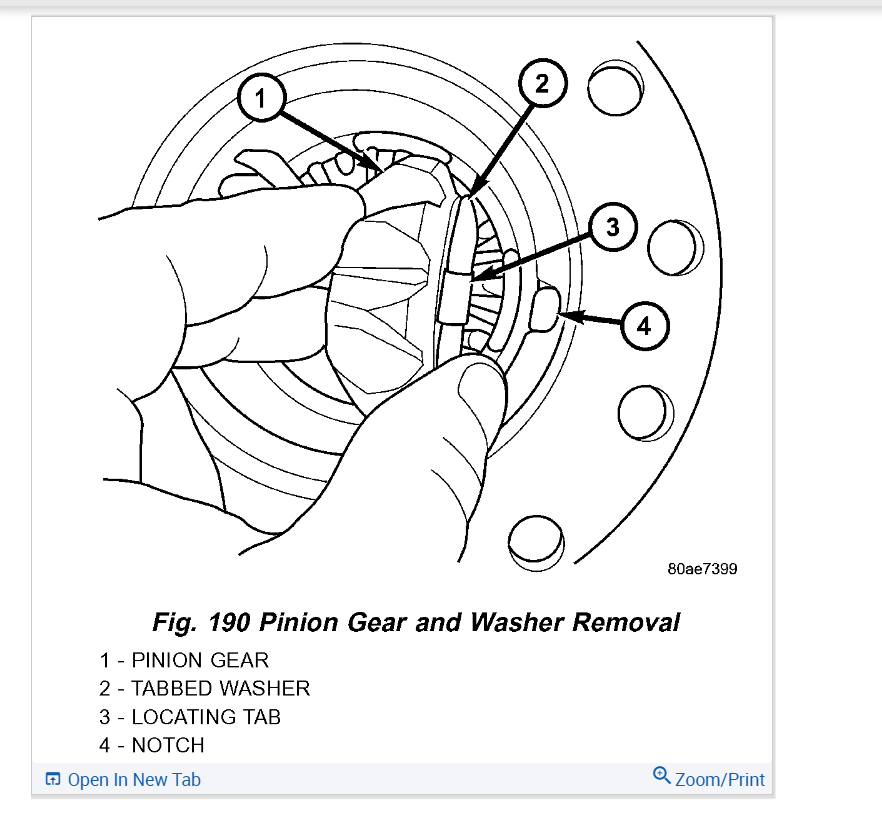 1
2
3
4

80ae7399

Fig. 190 Pinion Gear and Washer Removal

1 - PINION GEAR
2 - TABBED WASHER
3 - LOCATING TAB
4 - NOTCH

Open In New Tab
Zoom/Print