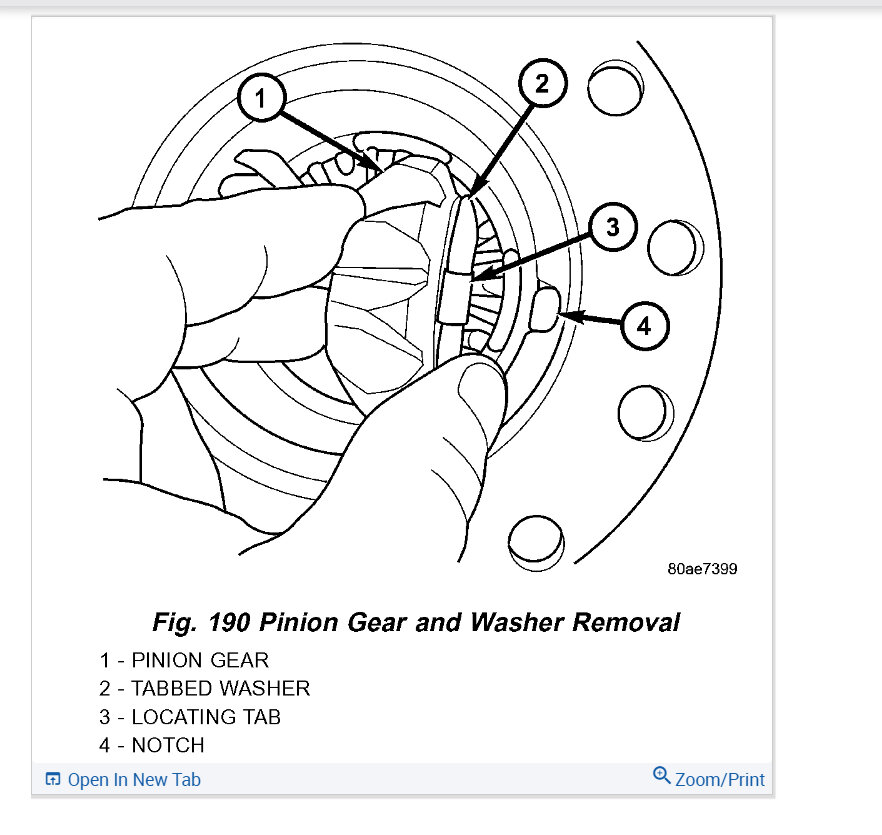 1
2
3
4

80ae7399

Fig. 190 Pinion Gear and Washer Removal

1 - PINION GEAR
2 - TABBED WASHER
3 - LOCATING TAB
4 - NOTCH

Open In New Tab

Zoom/Print