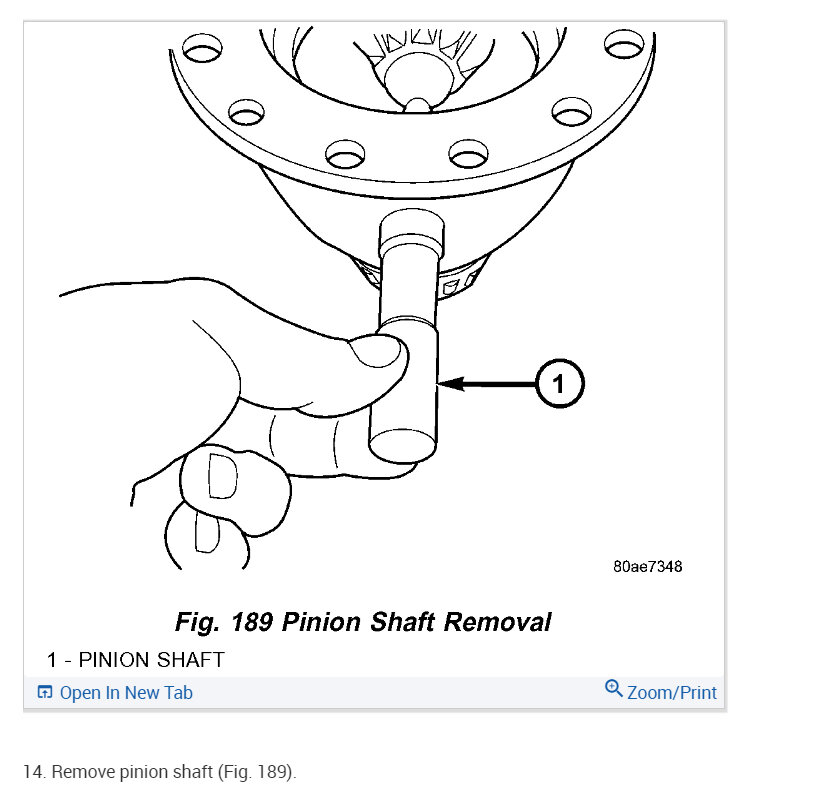 1

80ae7348

Fig. 189 Pinion Shaft Removal

1 - PINION SHAFT

Open In New Tab

Zoom/Print

14. Remove pinion shaft (Fig. 189).