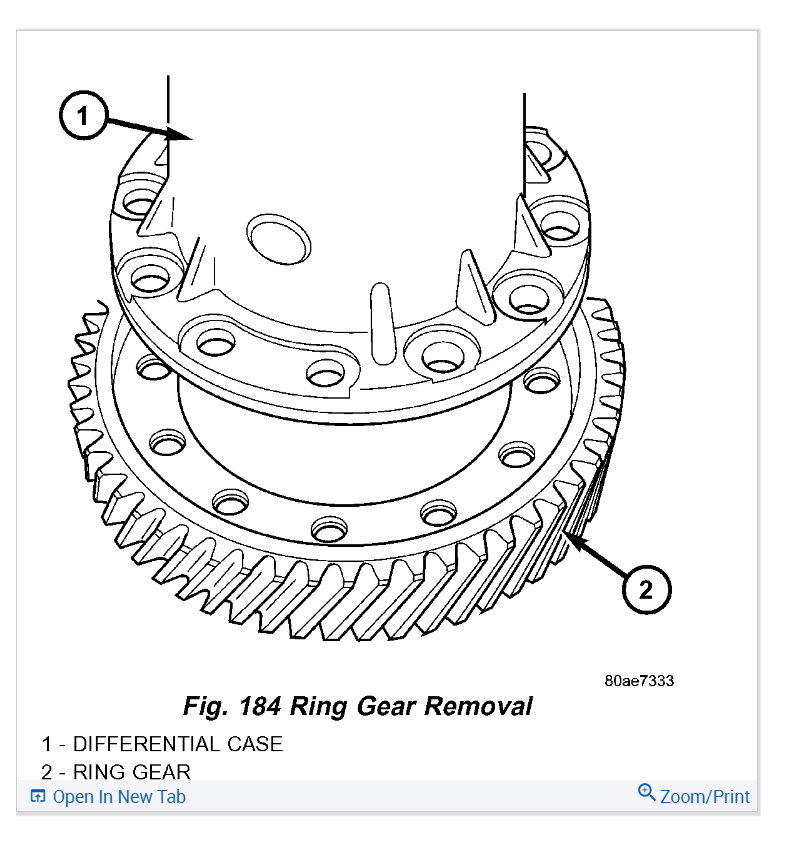 1

2

80ae7333

Fig. 184 Ring Gear Removal

1 - DIFFERENTIAL CASE

2 - RING GEAR

Open In New Tab

Zoom/Print