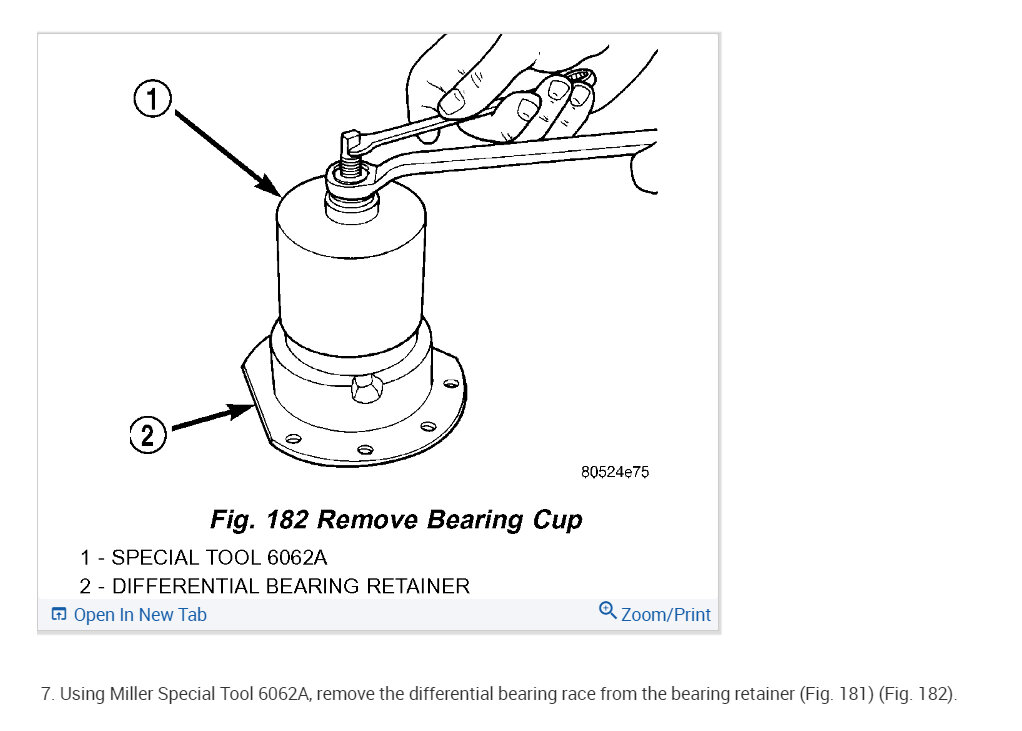 1

2

80524e75

Fig. 182 Remove Bearing Cup

1 - SPECIAL TOOL 6062A
2 - DIFFERENTIAL BEARING RETAINER

Open In New Tab

Zoom/Print

7. Using Miller Special Tool 6062A, remove the differential bearing race from the bearing retainer (Fig. 181) (Fig. 182).