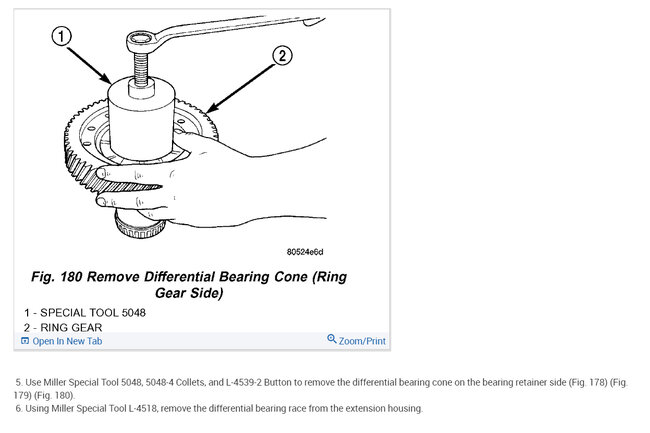 1

2

80524e6d

Fig. 180 Remove Differential Bearing Cone (Ring Gear Side)

1 - SPECIAL TOOL 5048
2 - RING GEAR

Open In New Tab

Zoom/Print

5. Use Miller Special Tool 5048, 5048-4 Collets, and L-4539-2 Button to remove the differential bearing cone on the bearing retainer side (Fig. 178) (Fig. 179) (Fig. 180).
6. Using Miller Special Tool L-4518, remove the differential bearing race from the extension housing.