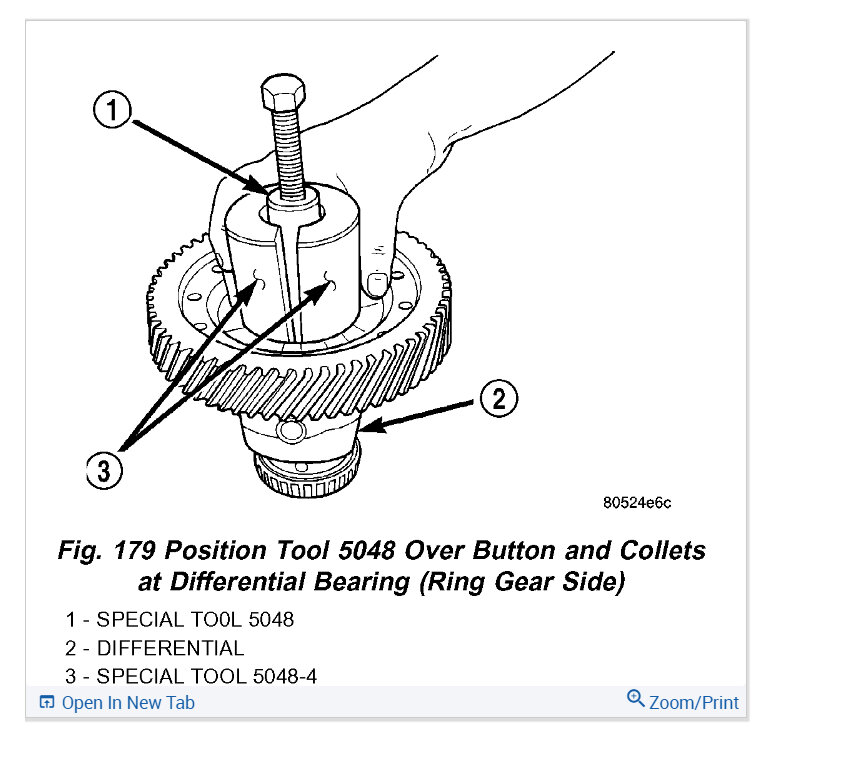 1

2

3

80524e6c

Fig. 179 Position Tool 5048 Over Button and Collets at Differential Bearing (Ring Gear Side)

1 - SPECIAL TO0L 5048
2 - DIFFERENTIAL
3 - SPECIAL TOOL 5048-4

Open In New Tab

Zoom/Print