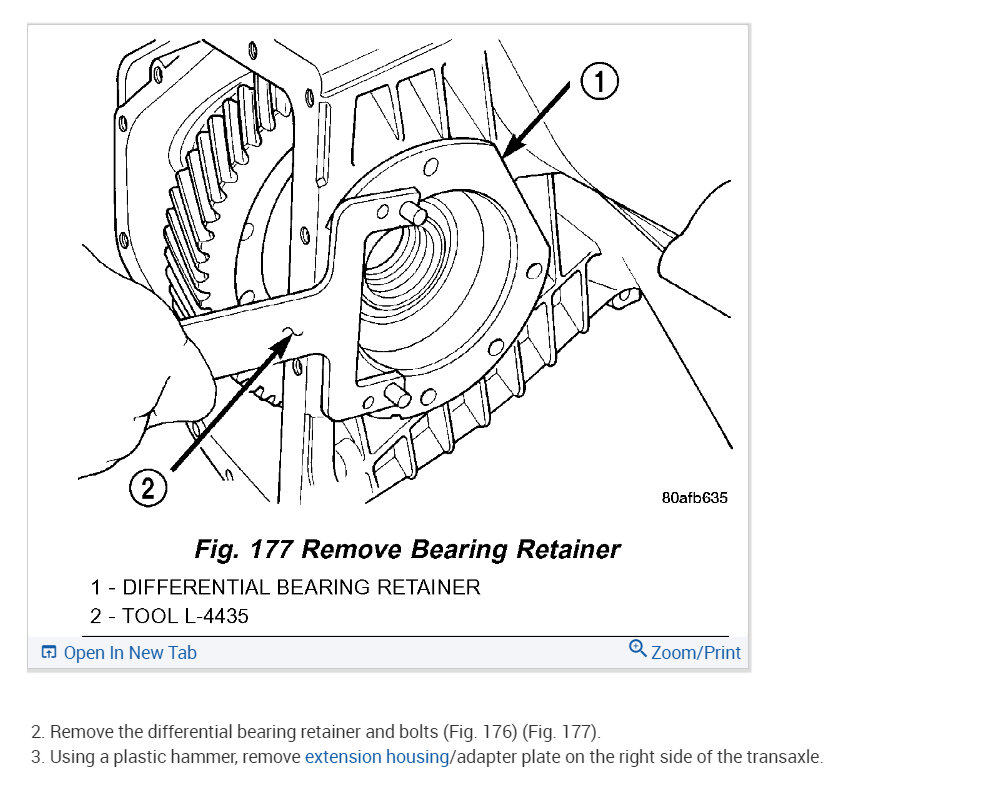 1

2

80afb635

Fig. 177 Remove Bearing Retainer

1 - DIFFERENTIAL BEARING RETAINER
2 - TOOL L-4435

Open In New Tab

Zoom/Print

2. Remove the differential bearing retainer and bolts (Fig. 176) (Fig. 177).
3. Using a plastic hammer, remove extension housing/adapter plate on the right side of the transaxle.