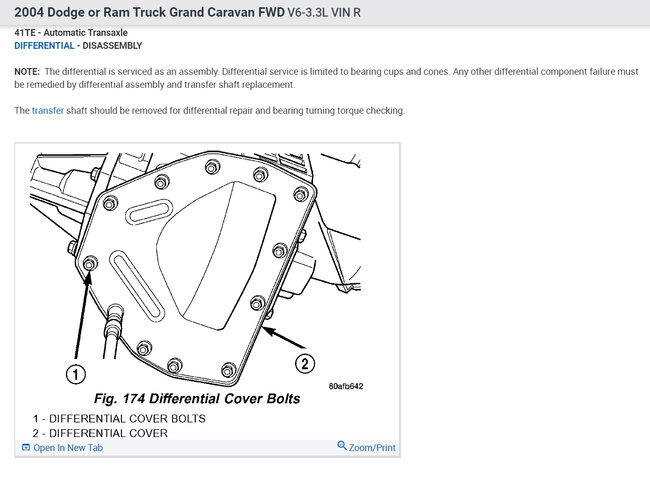 2004 Dodge or Ram Truck Grand Caravan FWD V6-3.3L VIN R

41TE - Automatic Transaxle
DIFFERENTIAL - DISASSEMBLY

NOTE: The differential is serviced as an assembly. Differential service is limited to bearing cups and cones. Any other differential component failure must be remedied by differential assembly and transfer shaft replacement.

The transfer shaft should be removed for differential repair and bearing turning torque checking.

1

2

80afb642

Fig. 174 Differential Cover Bolts

1 - DIFFERENTIAL COVER BOLTS
2 - DIFFERENTIAL COVER

Open In New Tab

Zoom/Print