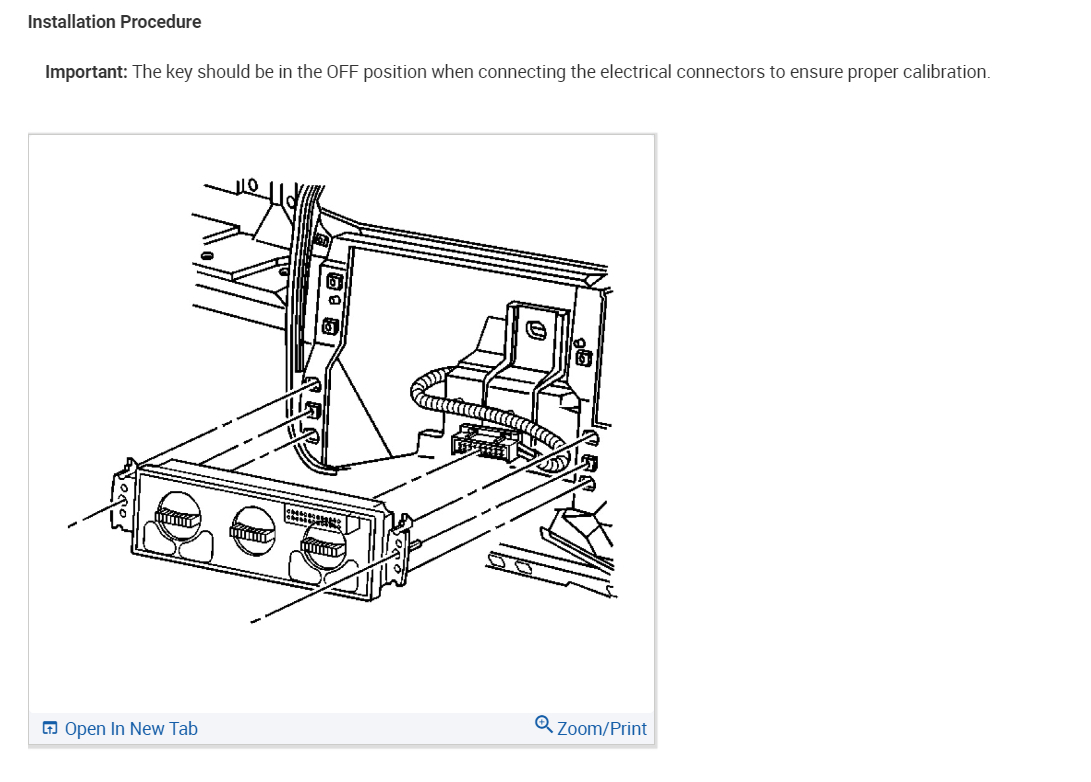 Installation Procedure

Important: The key should be in the OFF position when connecting the electrical connectors to ensure proper calibration.

Open In New Tab

Zoom/Print