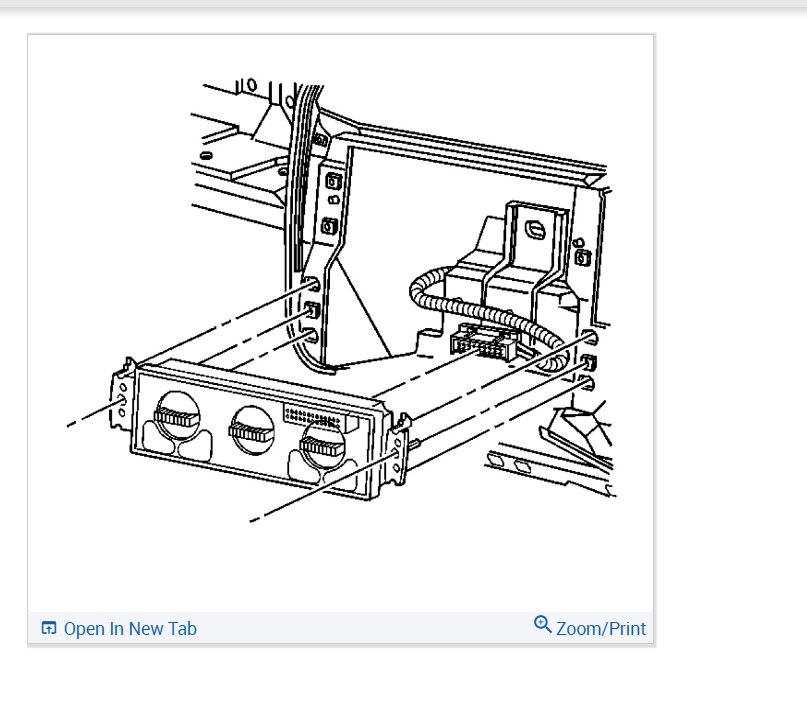 Open In New Tab

Zoom/Print