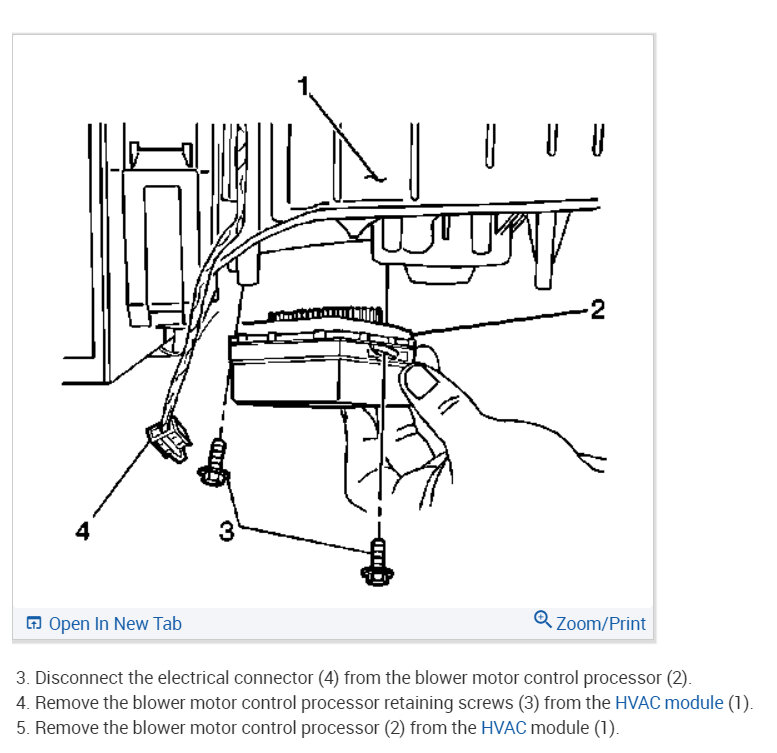 1

2

4

3

Open In New Tab

Zoom/Print

3. Disconnect the electrical connector (4) from the blower motor control processor (2).
4. Remove the blower motor control processor retaining screws (3) from the HVAC module (1).
5. Remove the blower motor control processor (2) from the HVAC module (1).