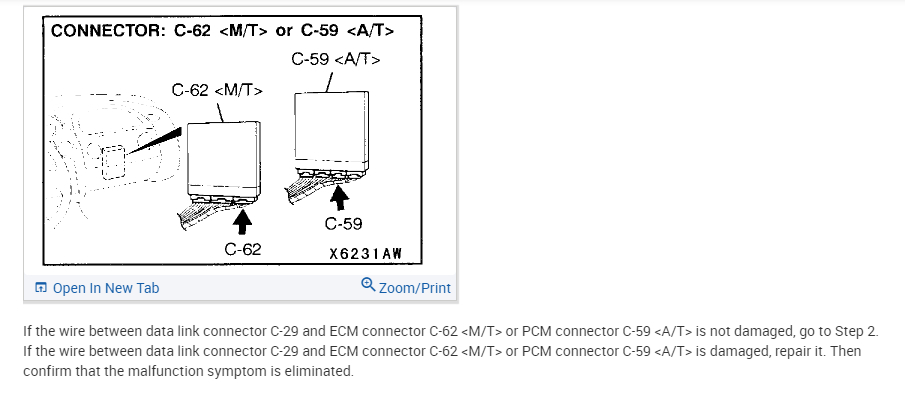 CONNECTOR: C-62 <M/T> or C-59 <A/T>

C-59 <A/T>

C-62 <M/T>

C-59

C-62

X6231AW

Open In New Tab

Zoom/Print

If the wire between data link connector C-29 and ECM connector C-62 <M/T> or PCM connector C-59 <A/T> is not damaged, go to Step 2. If the wire between data link connector C-29 and ECM connector C-62 <M/T> or PCM connector C-59 <A/T> is damaged, repair it. Then confirm that the malfunction symptom is eliminated.