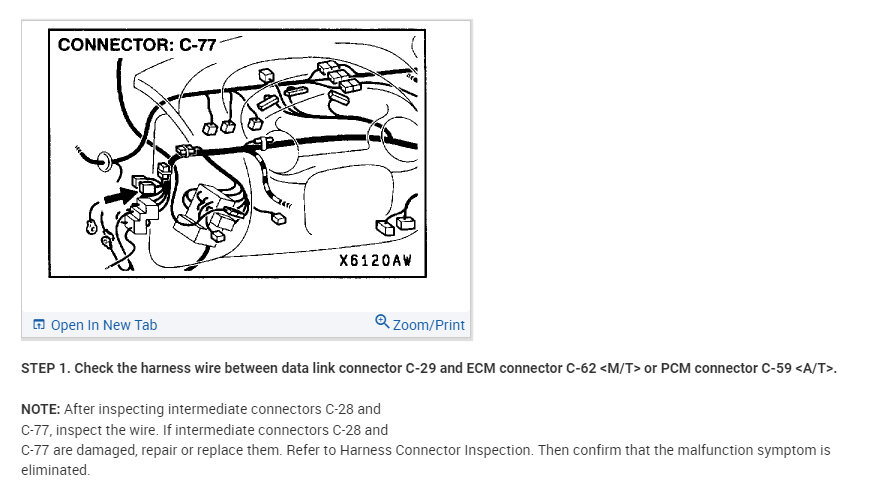 CONNECTOR: C-77

X6120AW

Open In New Tab

Zoom/Print

STEP 1. Check the harness wire between data link connector C-29 and ECM connector C-62 <M/T> or PCM connector C-59 <A/T>.

NOTE: After inspecting intermediate connectors C-28 and C-77, inspect the wire. If intermediate connectors C-28 and C-77 are damaged, repair or replace them. Refer to Harness Connector Inspection. Then confirm that the malfunction symptom is eliminated.