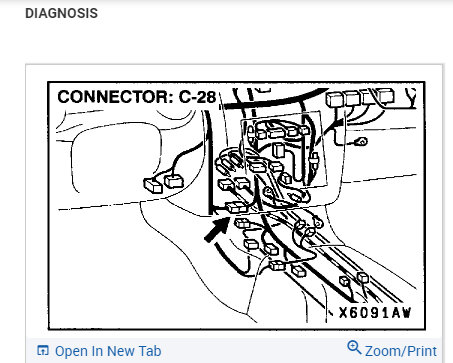 DIAGNOSIS

CONNECTOR: C-28

X6091AW

Open In New Tab

Zoom/Print