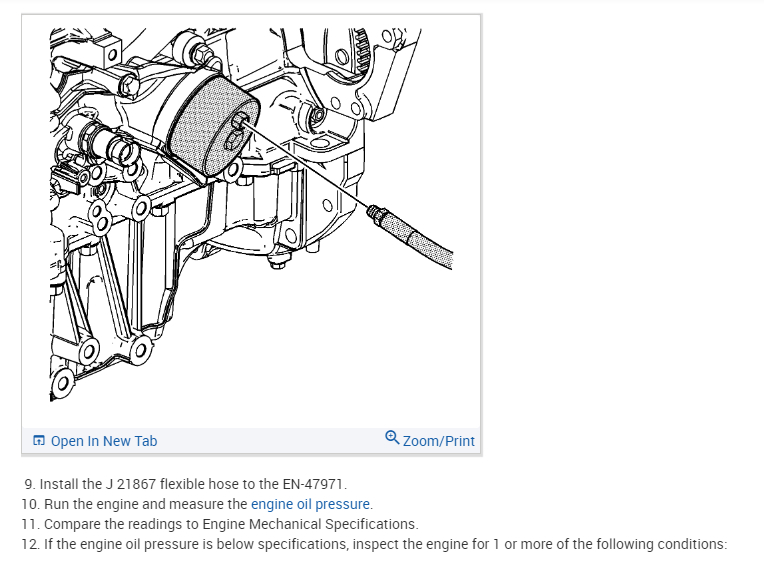 Open In New Tab

Zoom/Print

9. Install the J 21867 flexible hose to the EN-47971.
10. Run the engine and measure the engine oil pressure.
11. Compare the readings to Engine Mechanical Specifications.
12. If the engine oil pressure is below specifications, inspect the engine for 1 or more of the following conditions: