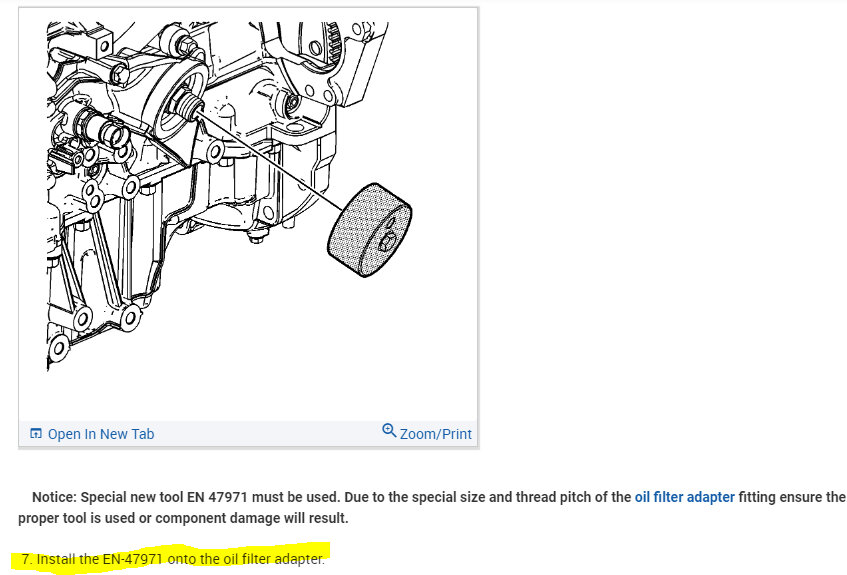 Open In New Tab

Zoom/Print

Notice: Special new tool EN 47971 must be used. Due to the special size and thread pitch of the oil filter adapter fitting ensure the proper tool is used or component damage will result.

7. Install the EN-47971 onto the oil filter adapter.