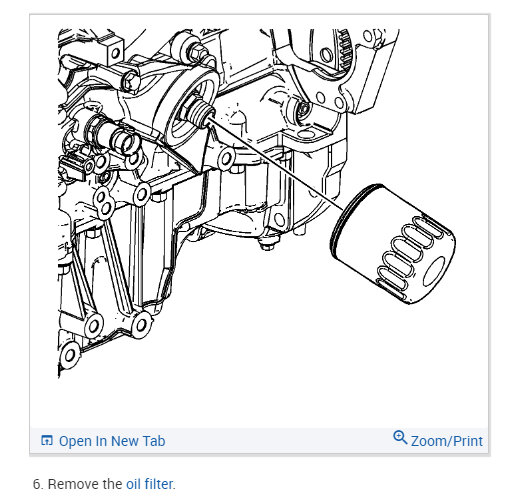 Open In New Tab

Zoom/Print

6. Remove the oil filter.