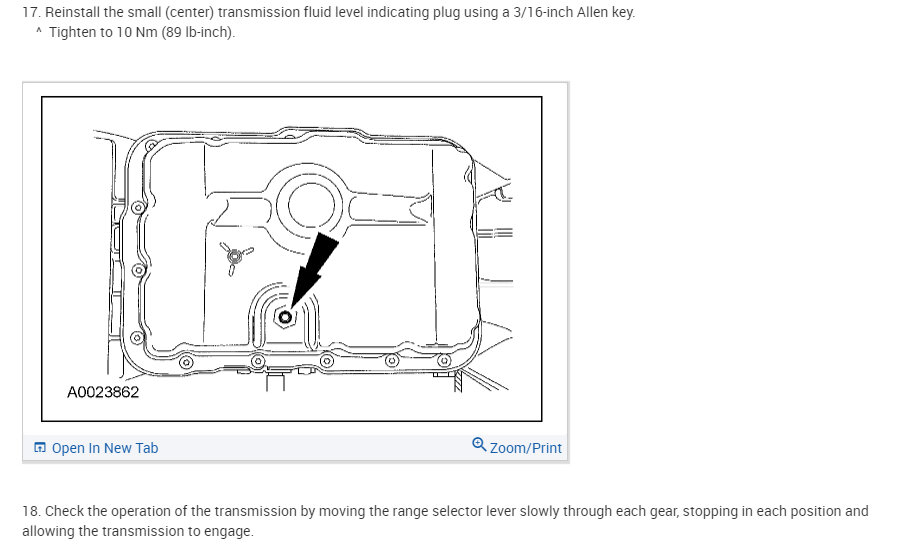 17. Reinstall the small (center) transmission fluid level indicating plug using a 3/16-inch Allen key.
^ Tighten to 10 Nm (89 lb-inch).

A0023862

Open In New Tab
Zoom/Print

18. Check the operation of the transmission by moving the range selector lever slowly through each gear, stopping in each position and allowing the transmission to engage.