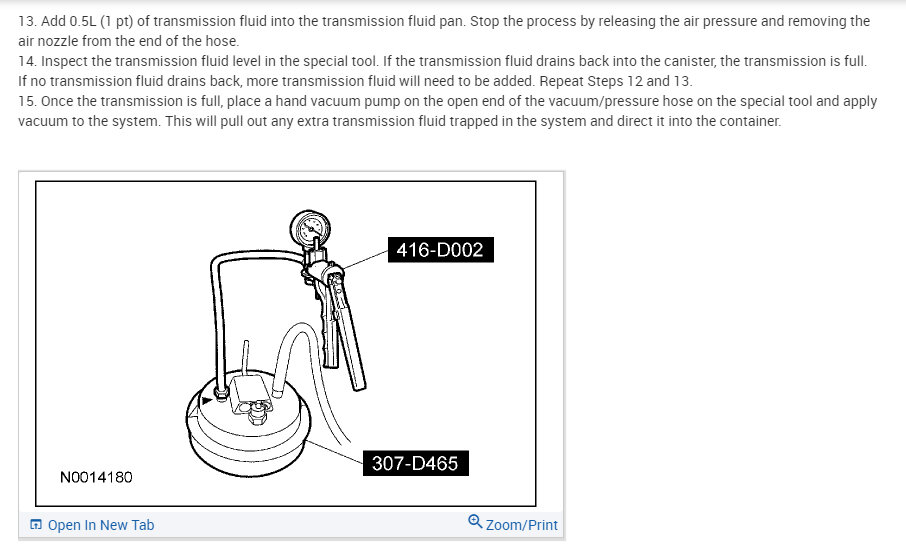 13. Add 0.5L (1 pt) of transmission fluid into the transmission fluid pan. Stop the process by releasing the air pressure and removing the air nozzle from the end of the hose.
14. Inspect the transmission fluid level in the special tool. If the transmission fluid drains back into the canister, the transmission is full. If no transmission fluid drains back, more transmission fluid will need to be added. Repeat Steps 12 and 13.
15. Once the transmission is full, place a hand vacuum pump on the open end of the vacuum/pressure hose on the special tool and apply vacuum to the system. This will pull out any extra transmission fluid trapped in the system and direct it into the container.

416-D002

307-D465

N0014180

Open In New Tab

Zoom/Print