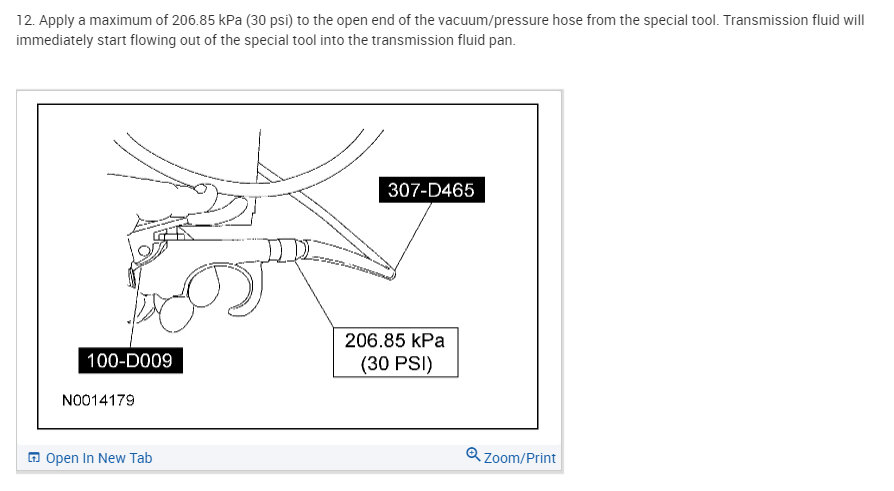 12. Apply a maximum of 206.85 kPa (30 psi) to the open end of the vacuum/pressure hose from the special tool. Transmission fluid will immediately start flowing out of the special tool into the transmission fluid pan.

307-D465

206.85 kPa
(30 PSI)

100-D009

N0014179

Open In New Tab

Zoom/Print