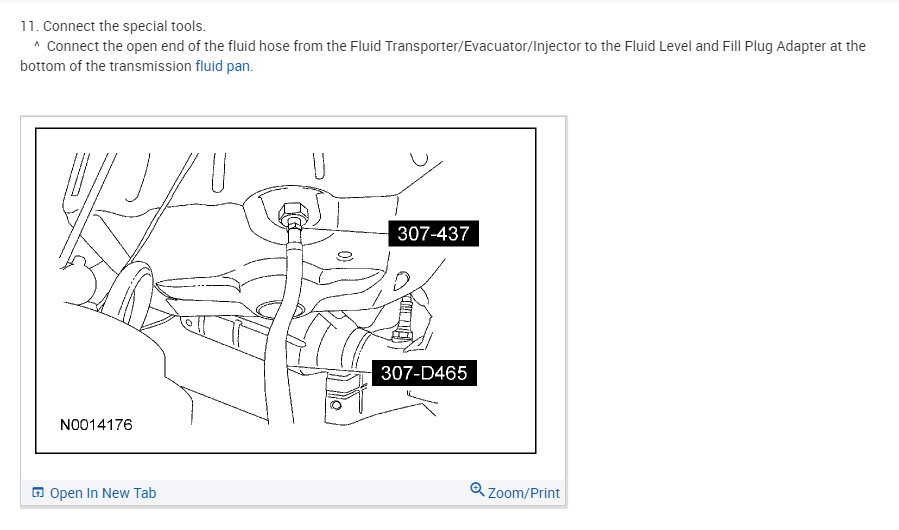 11. Connect the special tools.

^ Connect the open end of the fluid hose from the Fluid Transporter/Evacuator/Injector to the Fluid Level and Fill Plug Adapter at the bottom of the transmission fluid pan.

307-437

307-D465

N0014176

Open In New Tab

Zoom/Print