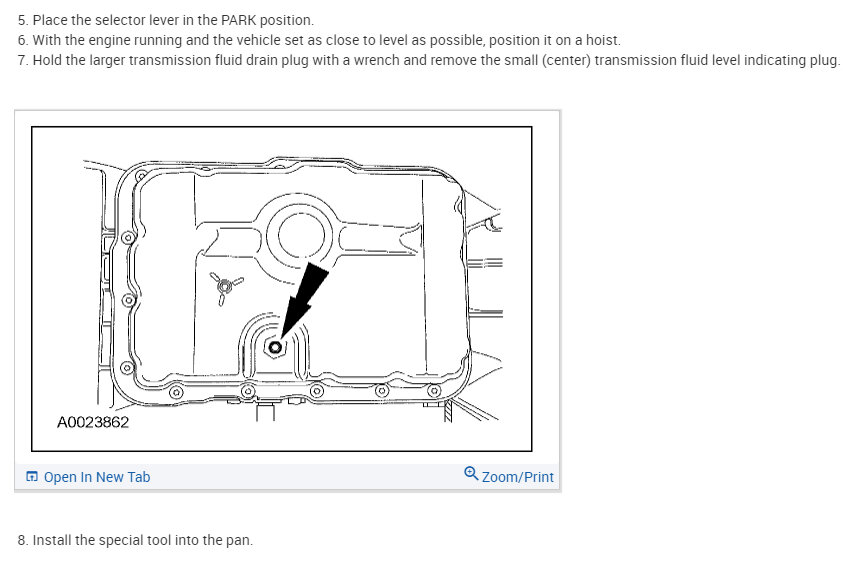 5. Place the selector lever in the PARK position.
6. With the engine running and the vehicle set as close to level as possible, position it on a hoist.
7. Hold the larger transmission fluid drain plug with a wrench and remove the small (center) transmission fluid level indicating plug.

A0023862

Open In New Tab

Zoom/Print

8. Install the special tool into the pan.