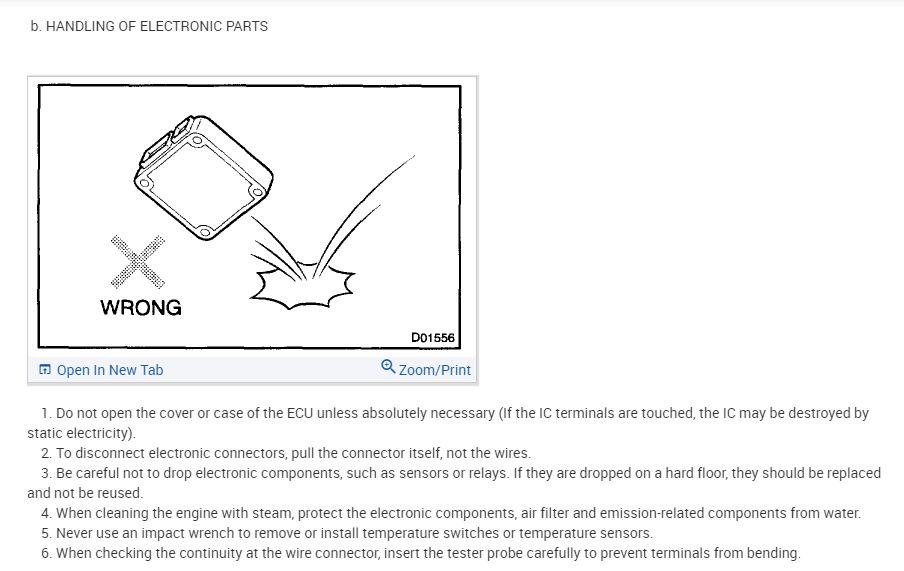 b. HANDLING OF ELECTRONIC PARTS

WRONG

D01556

Open In New Tab

Zoom/Print

1. Do not open the cover or case of the ECU unless absolutely necessary (If the IC terminals are touched, the IC may be destroyed by static electricity).

2. To disconnect electronic connectors, pull the connector itself, not the wires.

3. Be careful not to drop electronic components, such as sensors or relays. If they are dropped on a hard floor, they should be replaced and not be reused.

4. When cleaning the engine with steam, protect the electronic components, air filter and emission-related components from water.

5. Never use an impact wrench to remove or install temperature switches or temperature sensors.

6. When checking the continuity at the wire connector, insert the tester probe carefully to prevent terminals from bending.