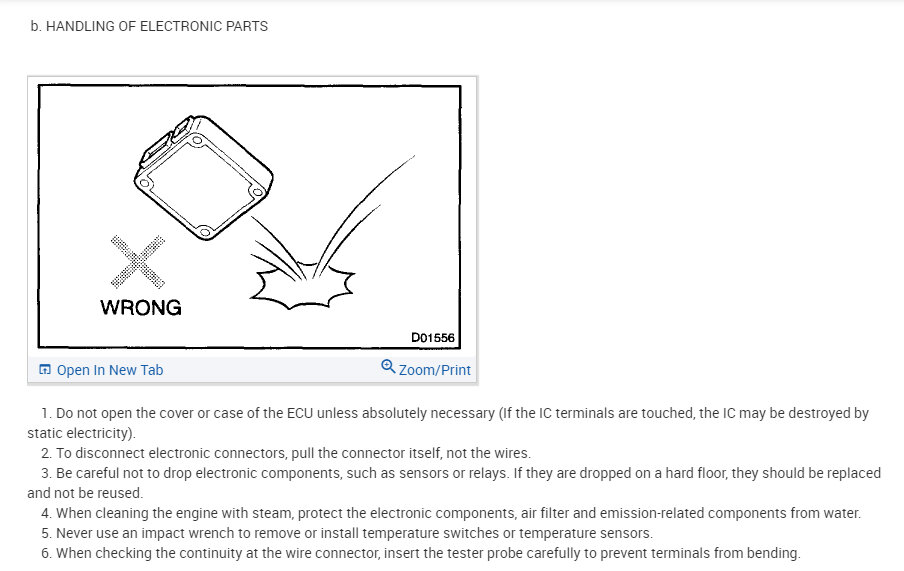 b. HANDLING OF ELECTRONIC PARTS

WRONG

D01556

Open In New Tab

Zoom/Print

1. Do not open the cover or case of the ECU unless absolutely necessary (If the IC terminals are touched, the IC may be destroyed by static electricity).

2. To disconnect electronic connectors, pull the connector itself, not the wires.

3. Be careful not to drop electronic components, such as sensors or relays. If they are dropped on a hard floor, they should be replaced and not be reused.

4. When cleaning the engine with steam, protect the electronic components, air filter and emission-related components from water.

5. Never use an impact wrench to remove or install temperature switches or temperature sensors.

6. When checking the continuity at the wire connector, insert the tester probe carefully to prevent terminals from bending.