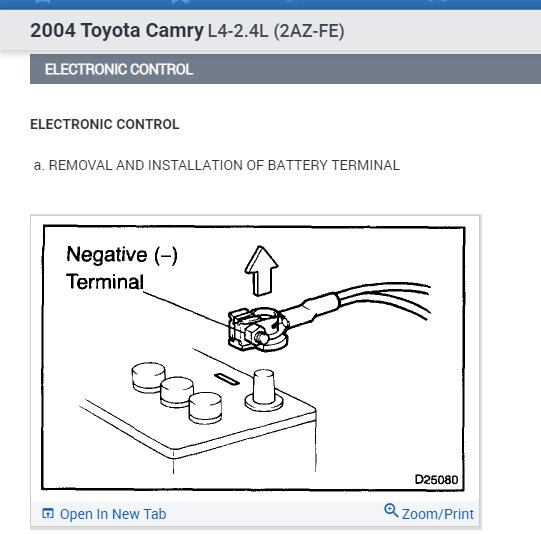 2004 Toyota Camry L4-2.4L (2AZ-FE)

ELECTRONIC CONTROL

ELECTRONIC CONTROL

a. REMOVAL AND INSTALLATION OF BATTERY TERMINAL

Negative (–) Terminal

D25080

Open In New Tab

Zoom/Print