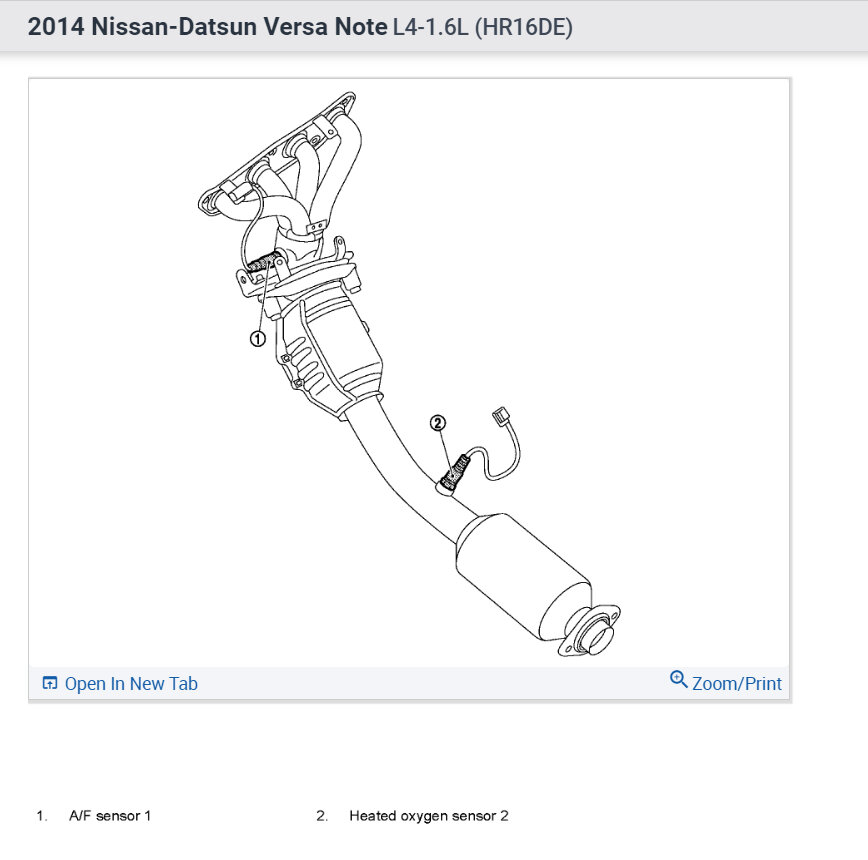 2014 Nissan-Datsun Versa Note L4-1.6L (HR16DE)

①

②

Open In New Tab

Zoom/Print

1. A/F sensor 1

2. Heated oxygen sensor 2